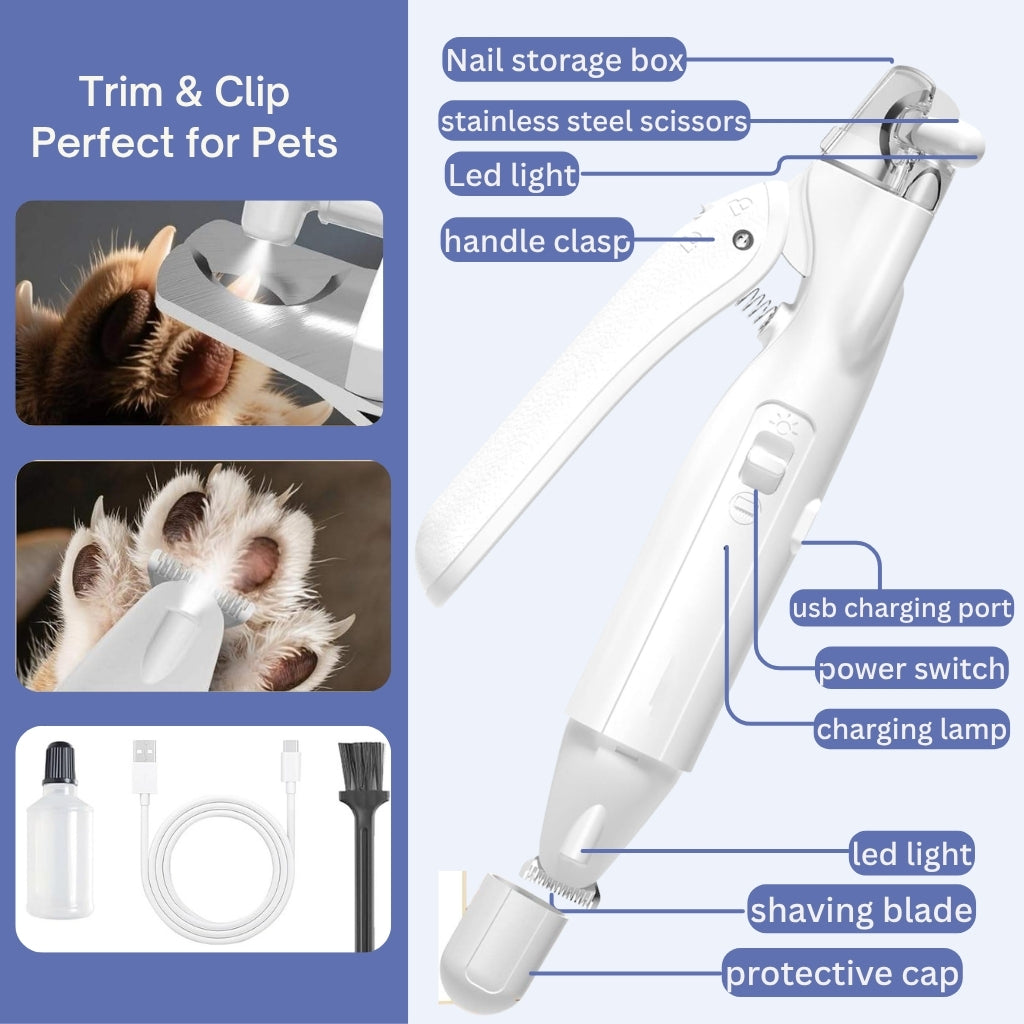 Trim & Clip
Perfect for Pets

Nail storage box

stainless steel scissors

Led light

handle clasp

usb charging port

power switch

charging lamp

led light

shaving blade

protective cap